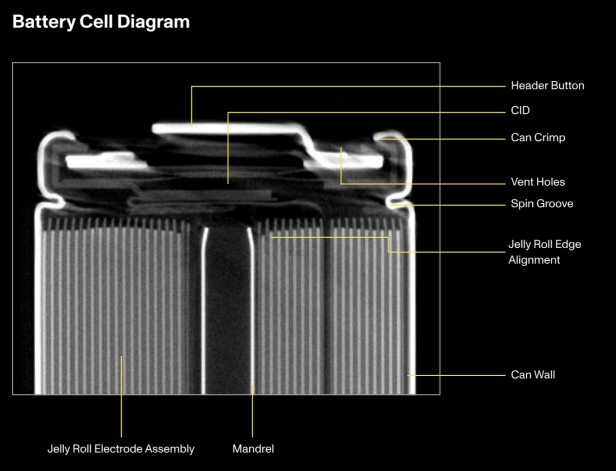 Battery Cell Diagram

Header Button
CID
Can Crimp
Vent Holes
Spin Groove
Jelly Roll Edge Alignment
Can Wall

Jelly Roll Electrode Assembly
Mandrel